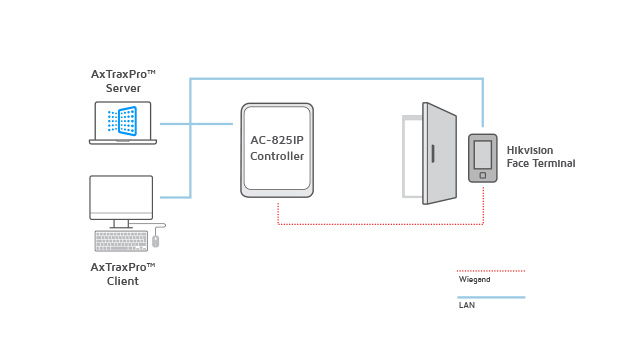 AxTraxPro™
Server

AC-825IP
Controller

Hikvision
Face Terminal

AxTraxPro™
Client

Wiegand

LAN