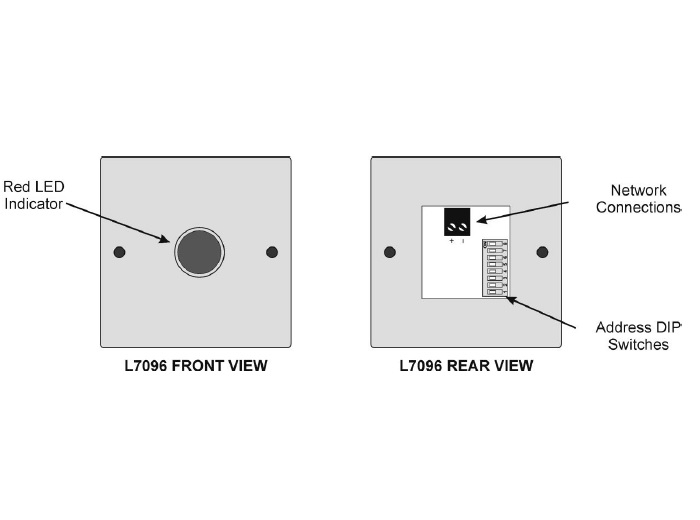 Red LED Indicator

L7096 FRONT VIEW

Network Connections

+ -

Address DIP Switches

L7096 REAR VIEW