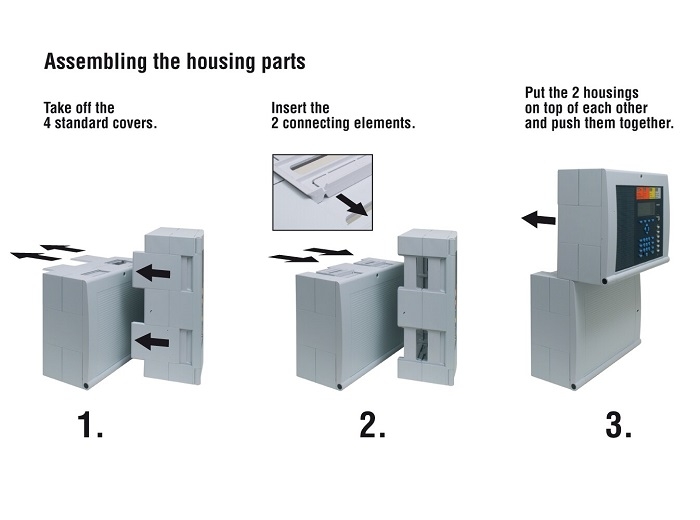 Assembling the housing parts

Take off the
4 standard covers.

Insert the
2 connecting elements.

Put the 2 housings
on top of each other
and push them together.

1.

2.

3.