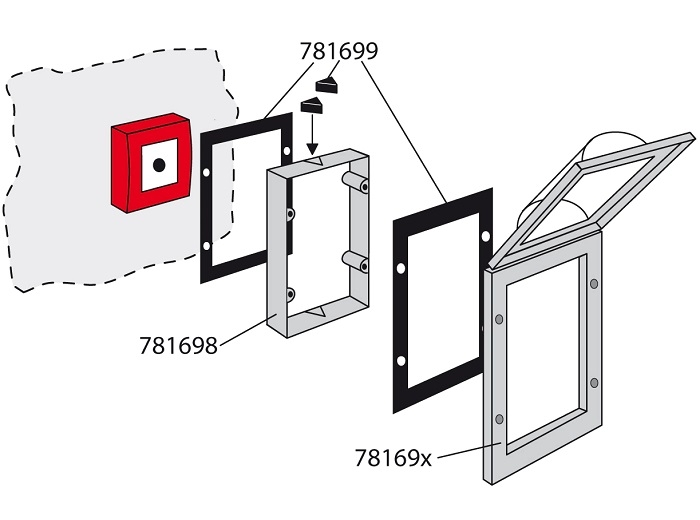 781699

781698

78169x